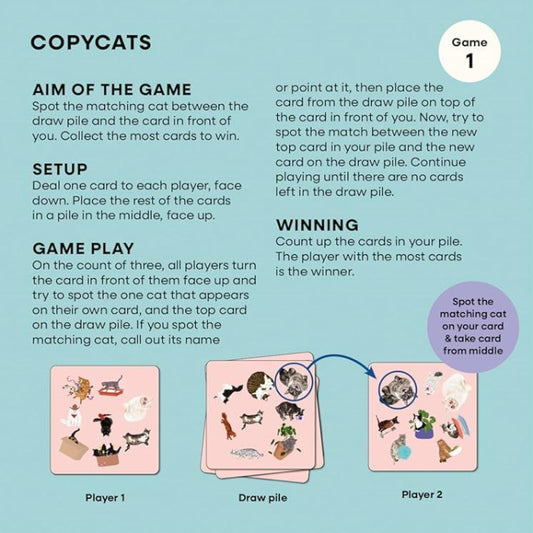 COPYCATS

Game 1

AIM OF THE GAME
Spot the matching cat between the draw pile and the card in front of you. Collect the most cards to win.

SETUP
Deal one card to each player, face down. Place the rest of the cards in a pile in the middle, face up.

GAME PLAY
On the count of three, all players turn the card in front of them face up and try to spot the one cat that appears on their own card, and the top card on the draw pile. If you spot the matching cat, call out its name or point at it, then place the card from the draw pile on top of the card in front of you. Now, try to spot the match between the new top card in your pile and the new card on the draw pile. Continue playing until there are no cards left in the draw pile.

WINNING
Count up the cards in your pile. The player with the most cards is the winner.

Spot the matching cat on your card & take card from middle

Player 1

Draw pile

Player 2