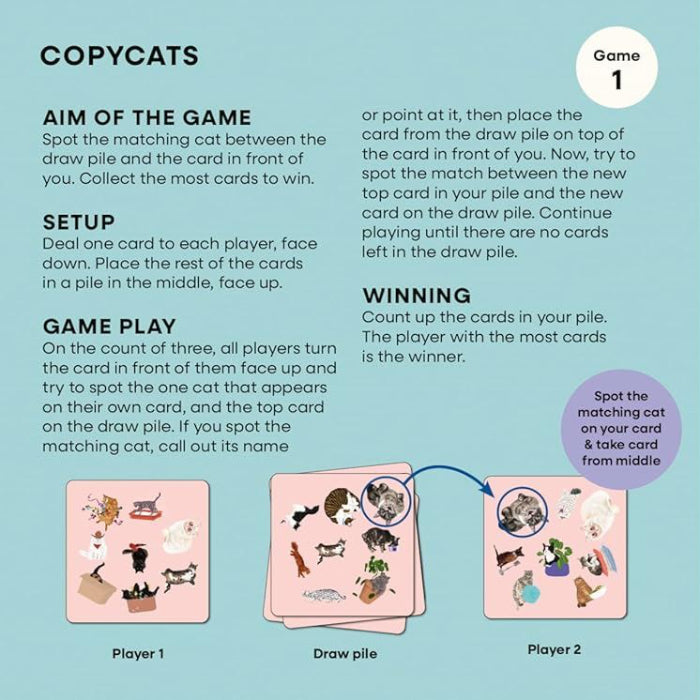 COPYCATS

Game 1

AIM OF THE GAME
Spot the matching cat between the draw pile and the card in front of you. Collect the most cards to win.

SETUP
Deal one card to each player, face down. Place the rest of the cards in a pile in the middle, face up.

GAME PLAY
On the count of three, all players turn the card in front of them face up and try to spot the one cat that appears on their own card, and the top card on the draw pile. If you spot the matching cat, call out its name or point at it, then place the card from the draw pile on top of the card in front of you. Now, try to spot the match between the new top card in your pile and the new card on the draw pile. Continue playing until there are no cards left in the draw pile.

WINNING
Count up the cards in your pile. The player with the most cards is the winner.

Spot the matching cat on your card & take card from middle

Player 1

Draw pile

Player 2