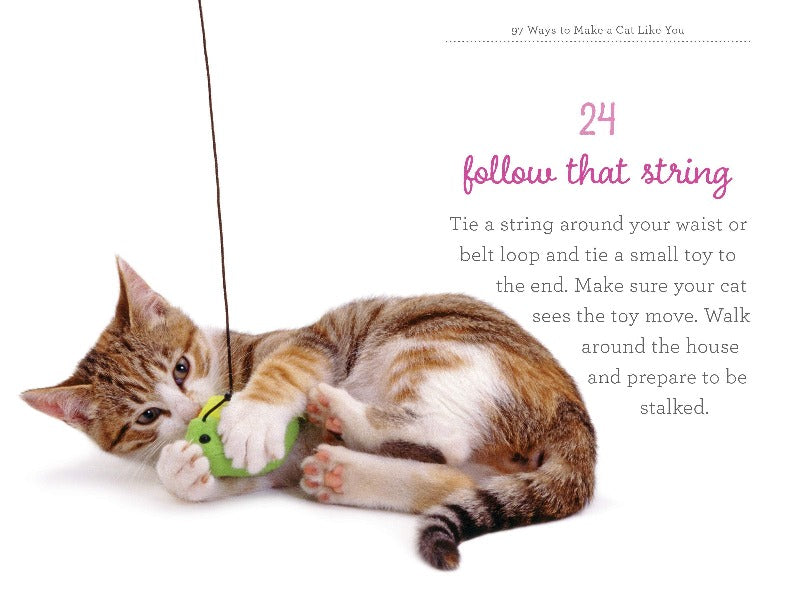 97 Ways to Make a Cat Like You

24
follow that string

Tie a string around your waist or belt loop and tie a small toy to the end. Make sure your cat sees the toy move. Walk around the house and prepare to be stalked.